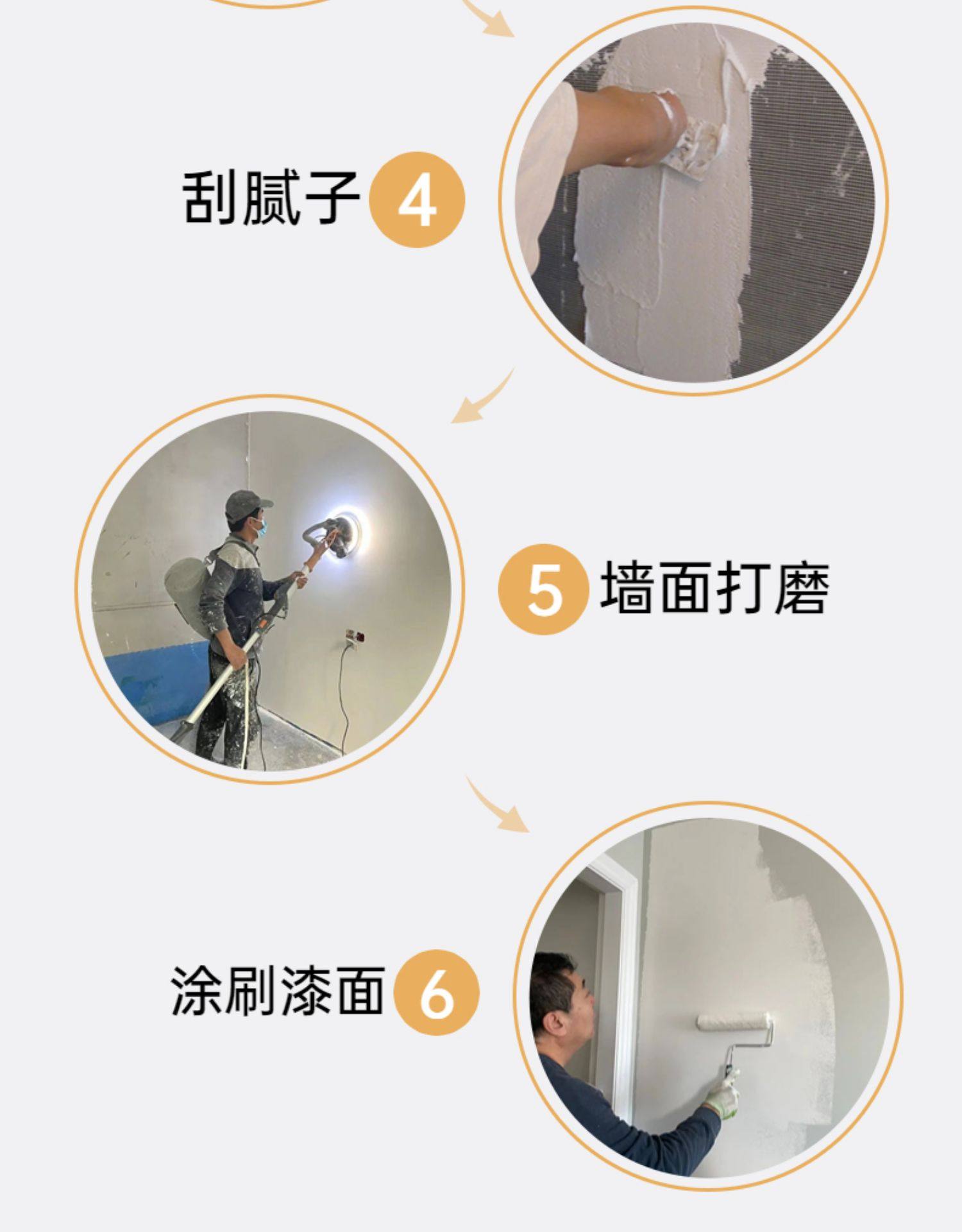 刮腻子 4

5 墙面打磨

涂刷漆面 6